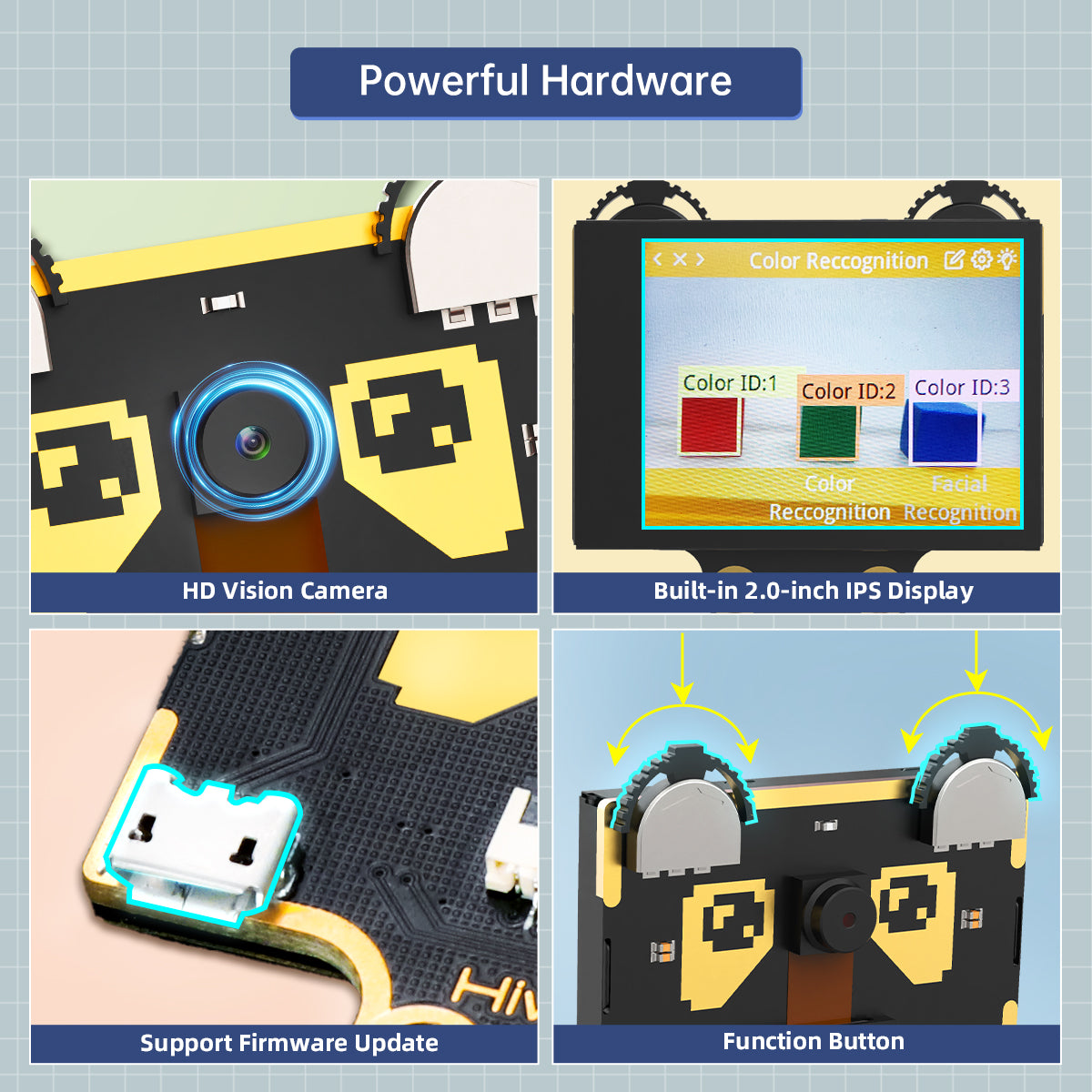 Powerful Hardware

HD Vision Camera

< × > Color Reccognition

Color ID:1

Color ID:2

Color ID:3

Color Reccognition

Facial Recognition

Built-in 2.0-inch IPS Display

Hiw

Support Firmware Update

Function Button